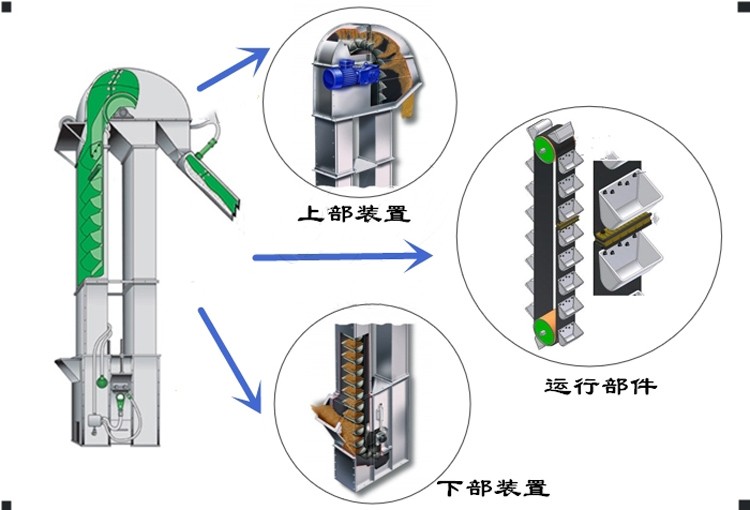 上部装置

运行部件

下部装置